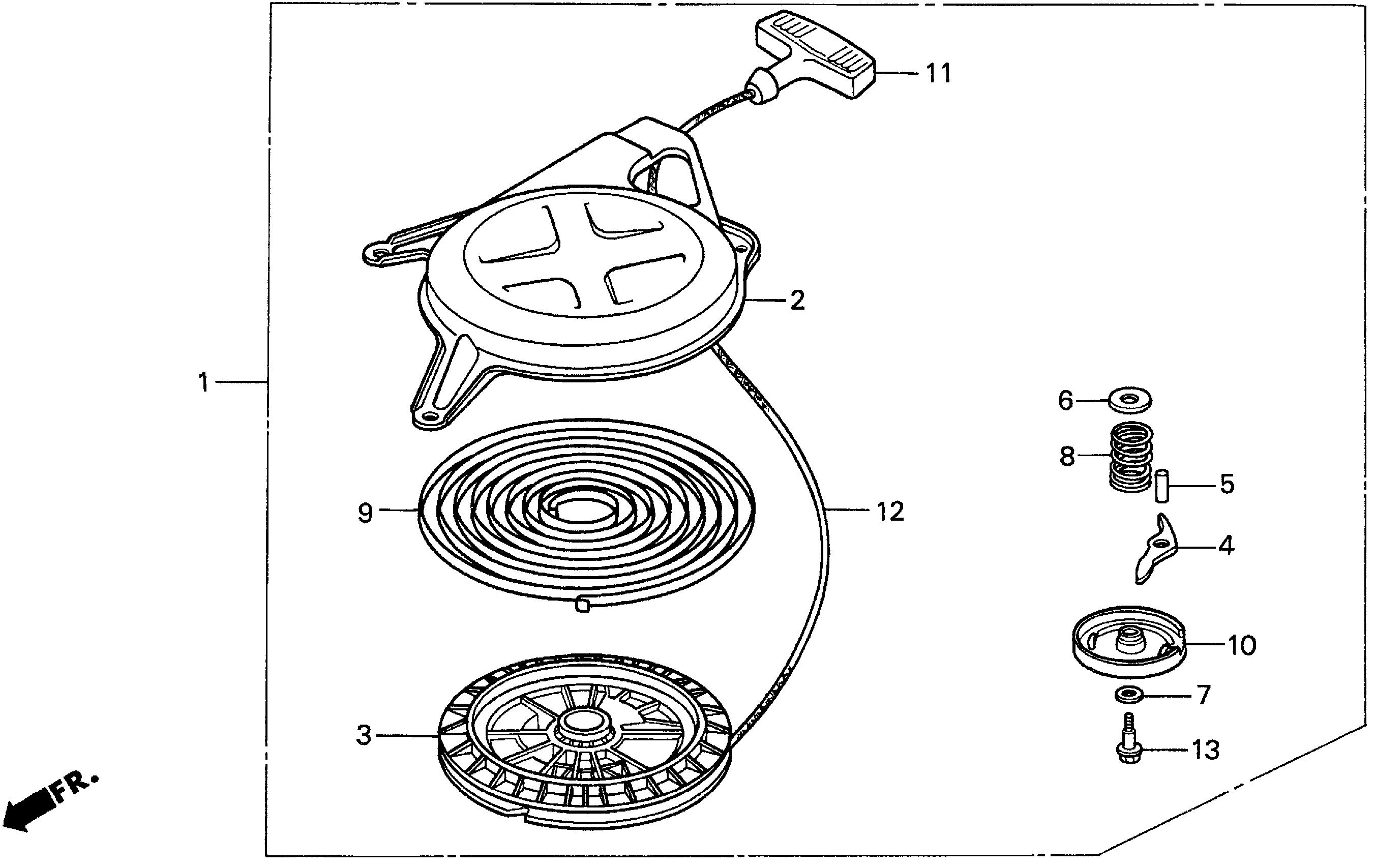 11
2
1
6
8
5
9
12
4
10
7
3
13
FR.